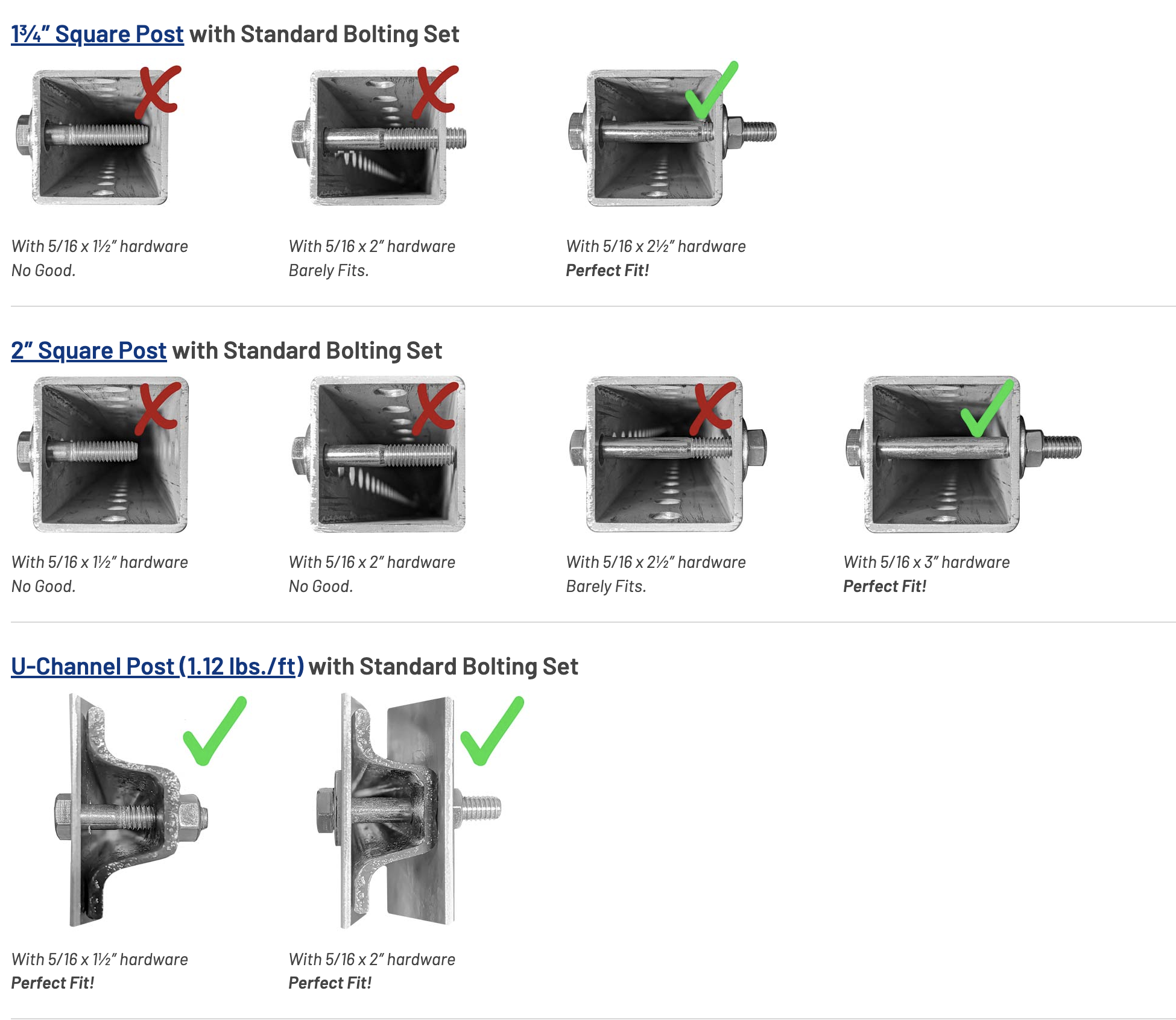 1¾" Square Post with Standard Bolting Set

With 5/16 x 1½" hardware
No Good.

With 5/16 x 2" hardware
Barely Fits.

With 5/16 x 2½" hardware
Perfect Fit!

2" Square Post with Standard Bolting Set

With 5/16 x 1½" hardware
No Good.

With 5/16 x 2" hardware
No Good.

With 5/16 x 2½" hardware
Barely Fits.

With 5/16 x 3" hardware
Perfect Fit!

U-Channel Post (1.12 lbs./ft) with Standard Bolting Set

With 5/16 x 1½" hardware
Perfect Fit!

With 5/16 x 2" hardware
Perfect Fit!